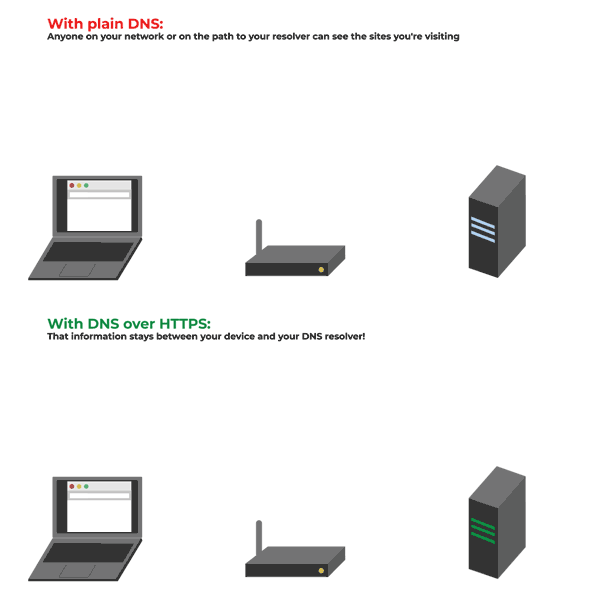 With plain DNS:
Anyone on your network or on the path to your resolver can see the sites you're visiting

With DNS over HTTPS:
That information stays between your device and your DNS resolver!